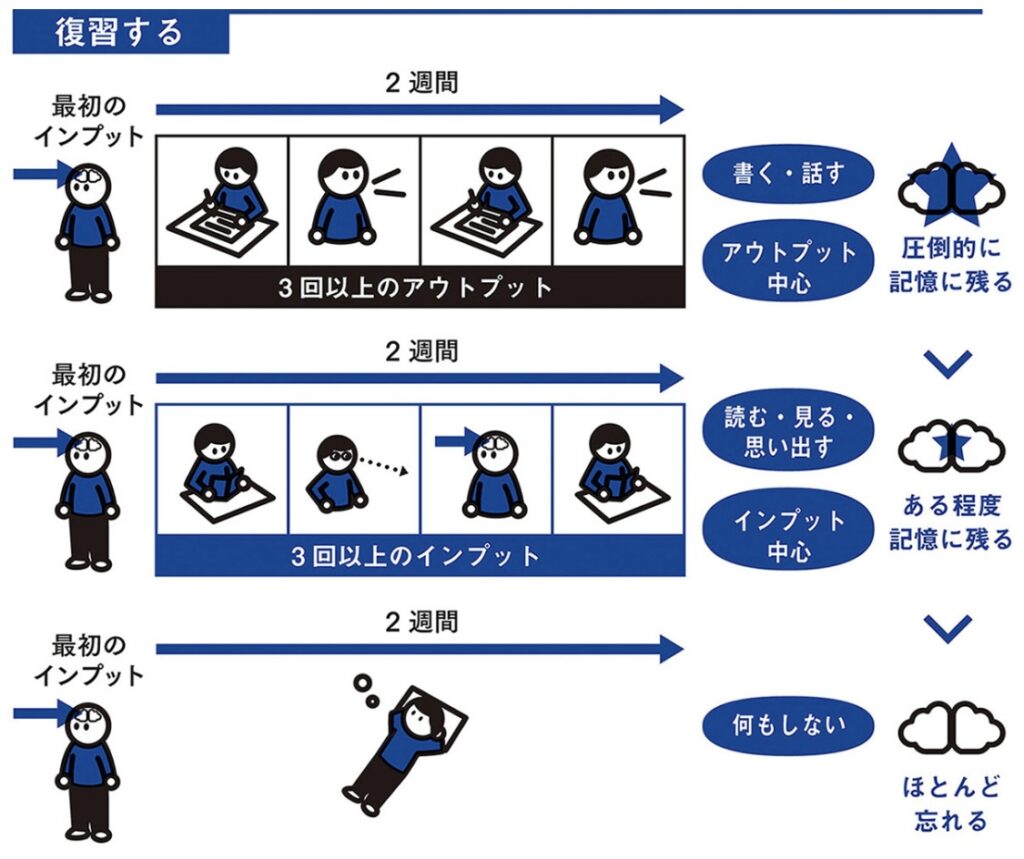 復習する

最初のインプット

2 週間

3 回以上のアウトプット

書く・話す

アウトプット中心

圧倒的に記憶に残る

最初のインプット

2 週間

3 回以上のインプット

読む・見る・思い出す

インプット中心

ある程度記憶に残る

最初のインプット

2 週間

何もしない

ほとんど忘れる